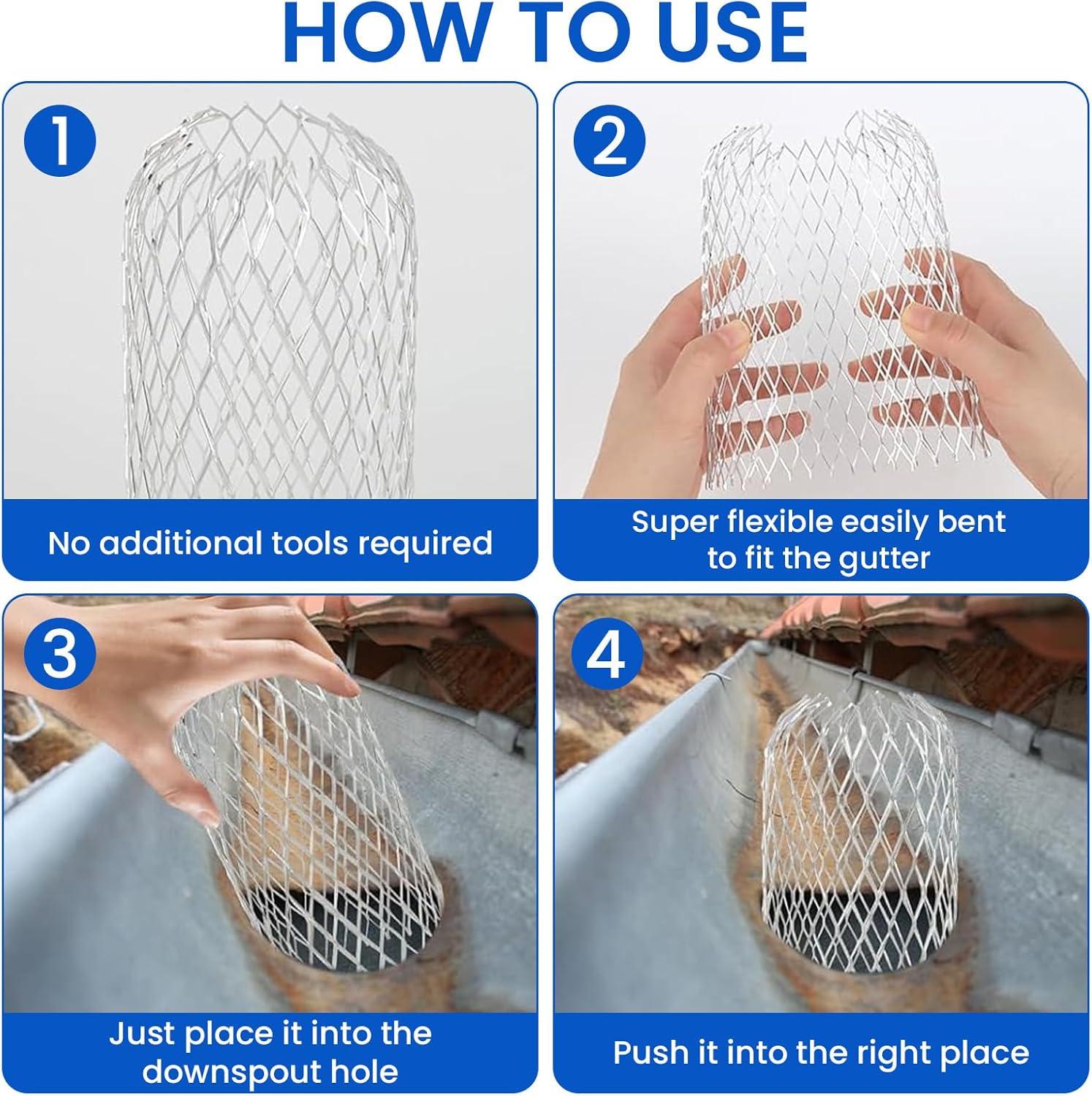 HOW TO USE

1

No additional tools required

2

Super flexible easily bent to fit the gutter

3

Just place it into the downspout hole

4

Push it into the right place