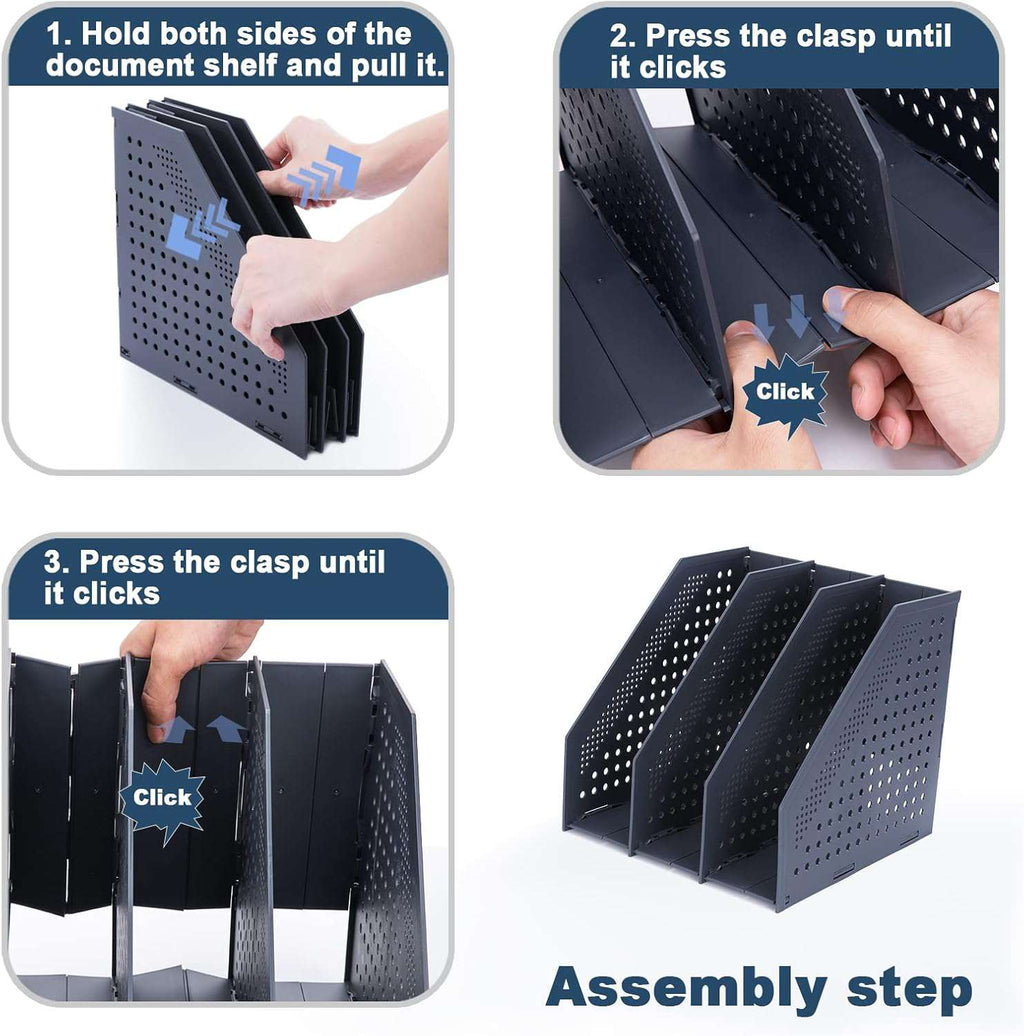 1. Hold both sides of the document shelf and pull it.

2. Press the clasp until it clicks

Click

3. Press the clasp until it clicks

Click

Assembly step